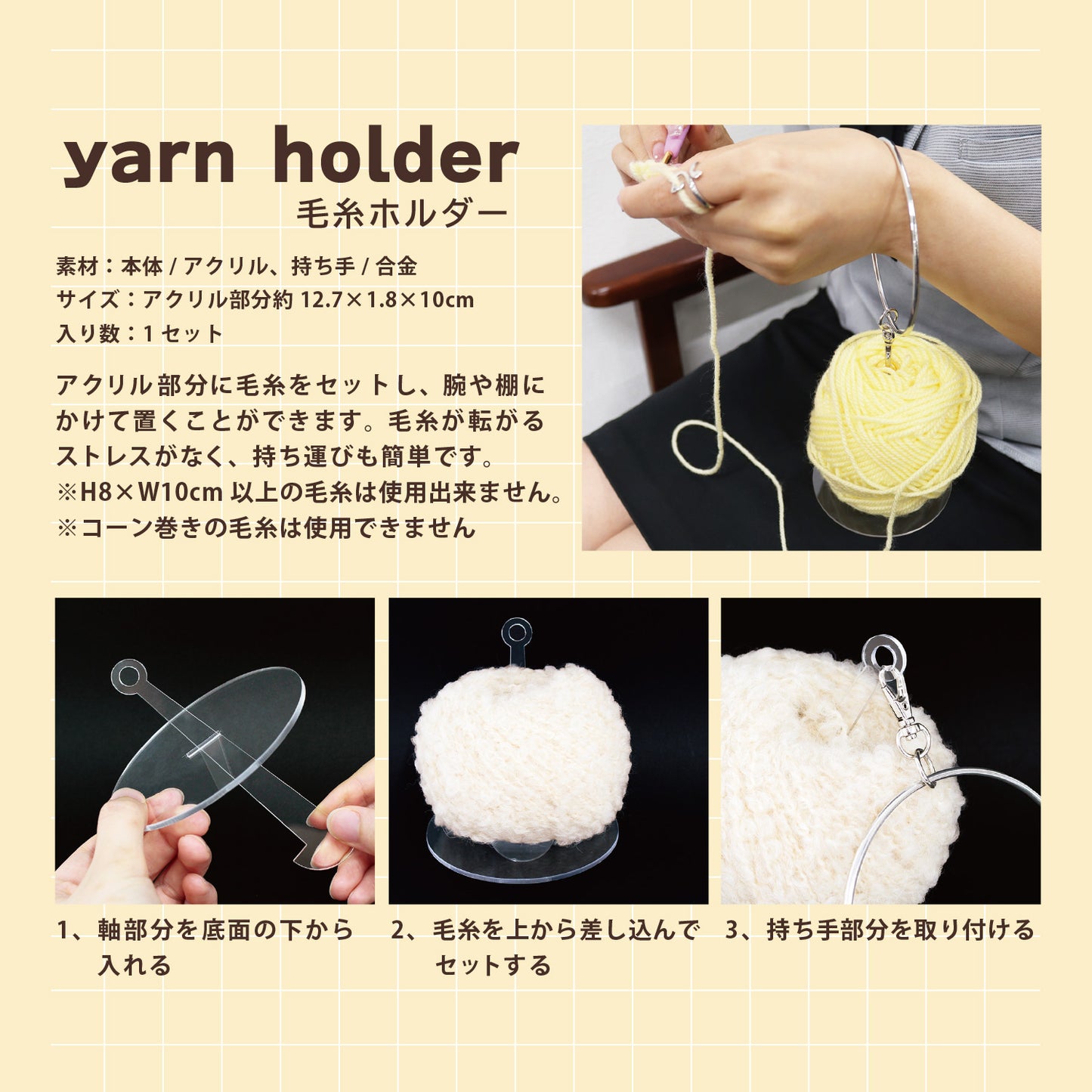 yarn holder
毛糸ホルダー

素材：本体 / アクリル、持ち手 / 合金
サイズ：アクリル部分約 12.7×1.8×10cm
入り数：1 セット

アクリル部分に毛糸をセットし、腕や棚にかけて置くことができます。毛糸が転がるストレスがなく、持ち運びも簡単です。
※H8×W10cm 以上の毛糸は使用出来ません。
※コーン巻きの毛糸は使用できません

1、軸部分を底面の下から入れる

2、毛糸を上から差し込んでセットする

3、持ち手部分を取り付ける