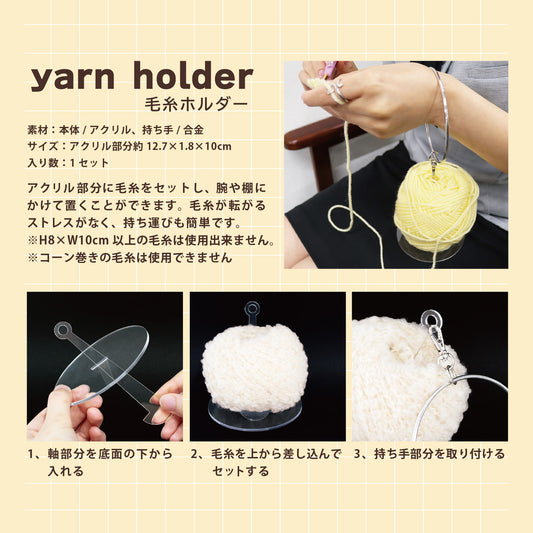 yarn holder
毛糸ホルダー

素材：本体 / アクリル、持ち手 / 合金
サイズ：アクリル部分約 12.7×1.8×10cm
入り数：1 セット

アクリル部分に毛糸をセットし、腕や棚にかけて置くことができます。毛糸が転がるストレスがなく、持ち運びも簡単です。
※H8×W10cm 以上の毛糸は使用出来ません。
※コーン巻きの毛糸は使用できません

1、軸部分を底面の下から入れる

2、毛糸を上から差し込んでセットする

3、持ち手部分を取り付ける