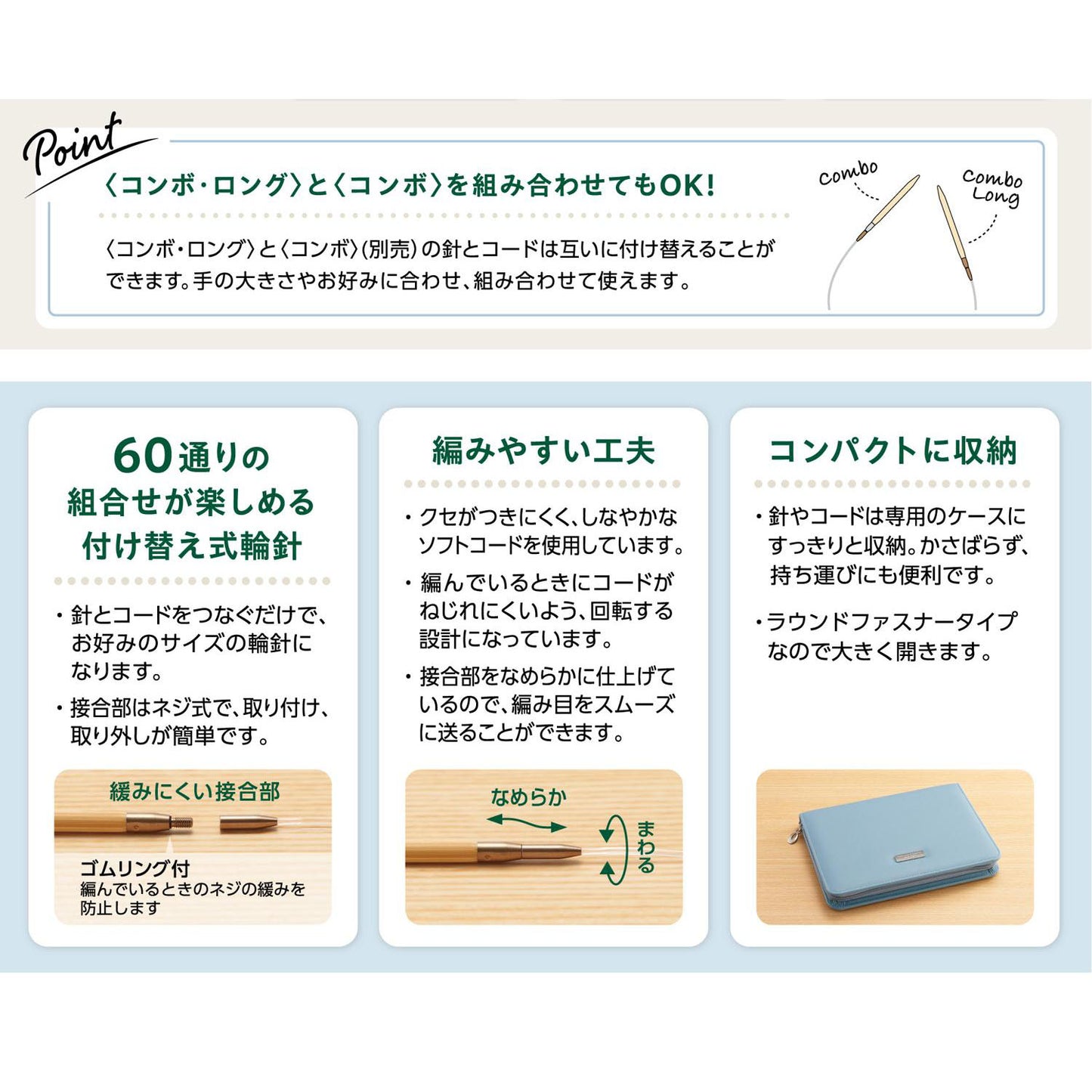 Point

〈コンボ・ロング〉と〈コンボ〉を組み合わせてもOK!

〈コンボ・ロング〉と〈コンボ〉(別売)の針とコードは互いに付け替えることができます。手の大きさやお好みに合わせ、組み合わせて使えます。

Combo

Combo Long

60通りの組合せが楽しめる付け替え式輪針

・針とコードをつなぐだけで、お好みのサイズの輪針になります。

・接合部はネジ式で、取り付け、取り外しが簡単です。

緩みにくい接合部

ゴムリング付
編んでいるときのネジの緩みを防止します

編みやすい工夫

・クセがつきにくく、しなやかなソフトコードを使用しています。

・編んでいるときにコードがねじれにくいよう、回転する設計になっています。

・接合部をなめらかに仕上げているので、編み目をスムーズに送ることができます。

なめらか

まわる

コンパクトに収納

・針やコードは専用のケースにすっきりと収納。かさばらず、持ち運びにも便利です。

・ラウンドファスナータイプなので大きく開きます。